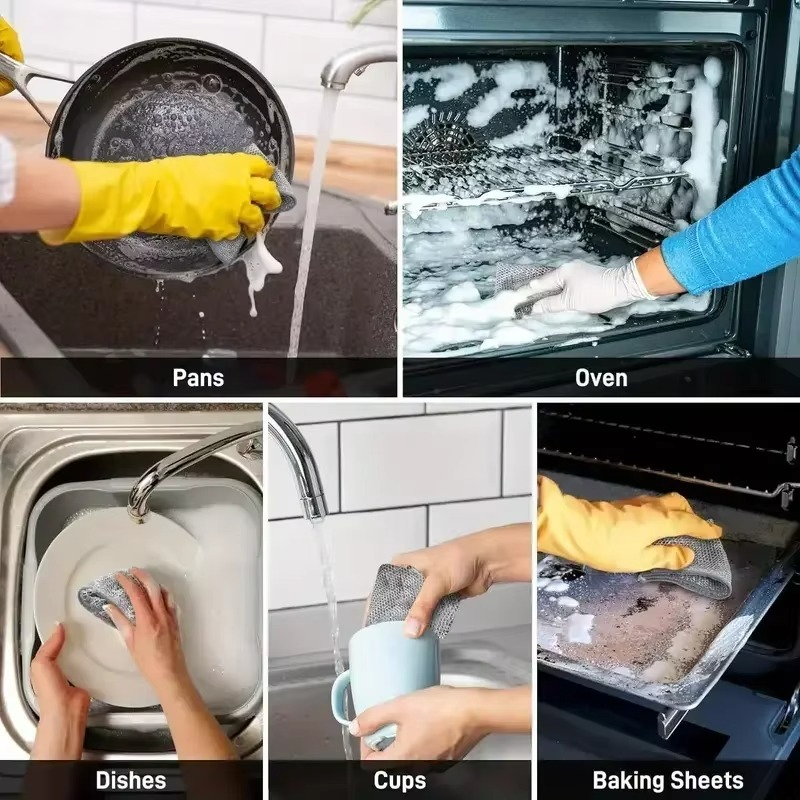 Pans

Oven

Dishes

Cups

Baking Sheets