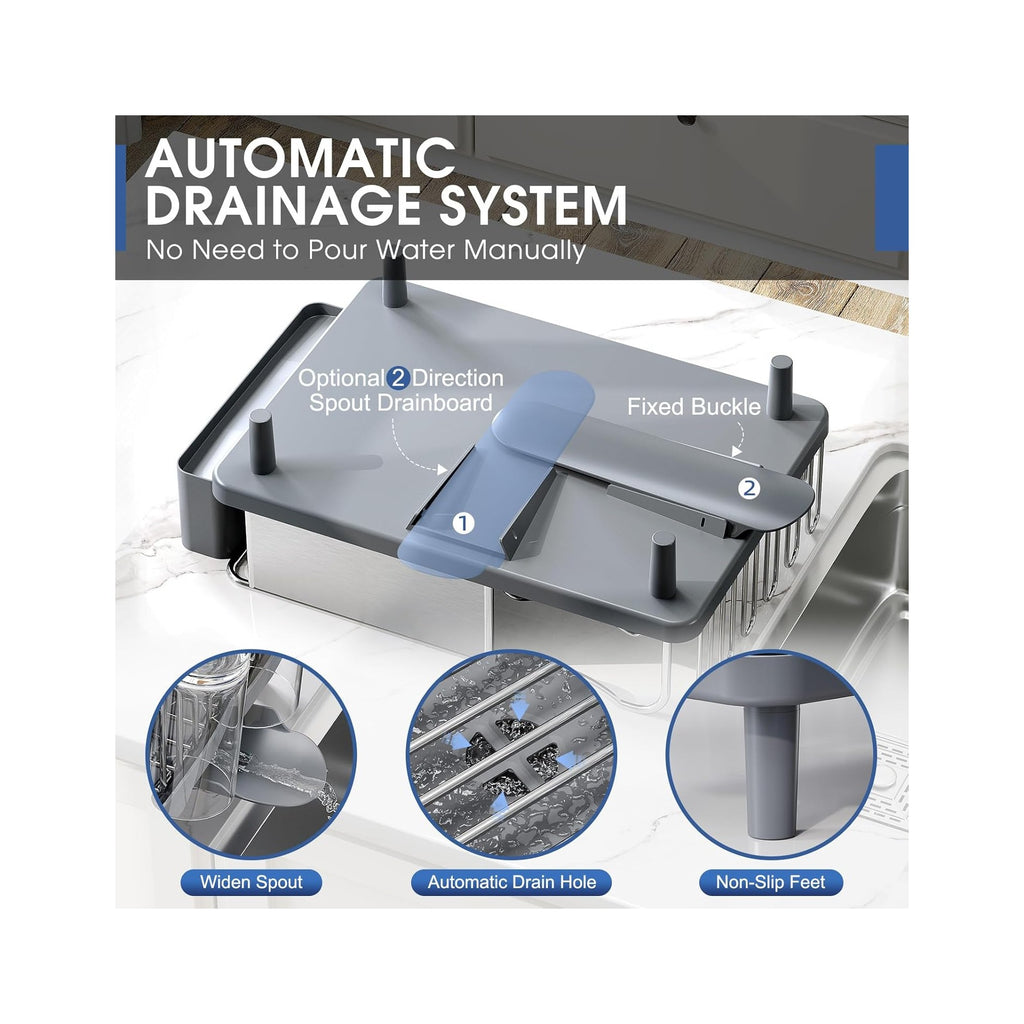 AUTOMATIC DRAINAGE SYSTEM
No Need to Pour Water Manually

Optional 2 Direction Spout Drainboard

Fixed Buckle

1

2

Widen Spout

Automatic Drain Hole

Non-Slip Feet